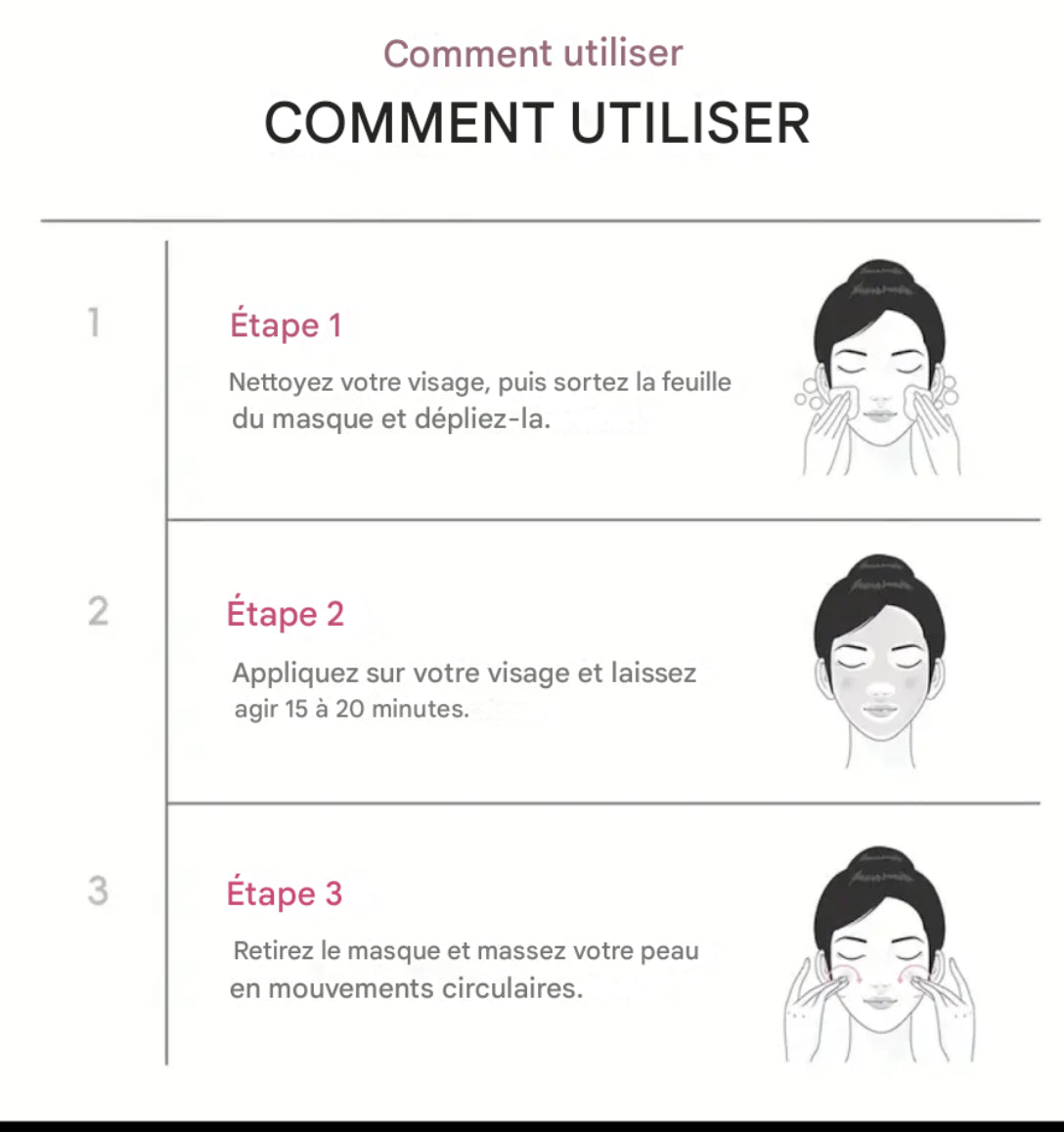 Comment utiliser

COMMENT UTILISER

1

Étape 1

Nettoyez votre visage, puis sortez la feuille du masque et dépliez-la.

2

Étape 2

Appliquez sur votre visage et laissez agir 15 à 20 minutes.

3

Étape 3

Retirez le masque et massez votre peau en mouvements circulaires.